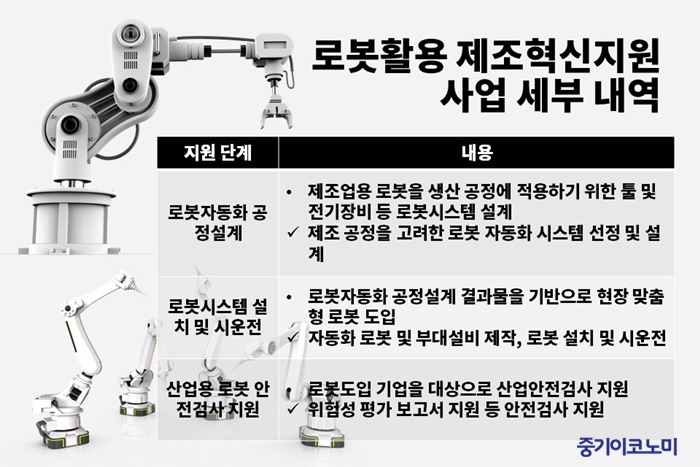 로봇활용 제조혁신지원
사업 세부 내역

| 지원 단계 | 내용 |
|---|---|
| 로봇자동화 공정설계 | • 제조업용 로봇을 생산 공정에 적용하기 위한 툴 및 전기장비 등 로봇시스템 설계 ✓ 제조 공정을 고려한 로봇 자동화 시스템 선정 및 설계 |
| 로봇시스템 설치 및 시운전 | • 로봇자동화 공정설계 결과물을 기반으로 현장 맞춤형 로봇 도입 ✓ 자동화 로봇 및 부대설비 제작, 로봇 설치 및 시운전 |
| 산업용 로봇 안전검사 지원 | • 로봇도입 기업을 대상으로 산업안전검사 지원 ✓ 위험성 평가 보고서 지원 등 안전검사 지원 |

중기이코노미